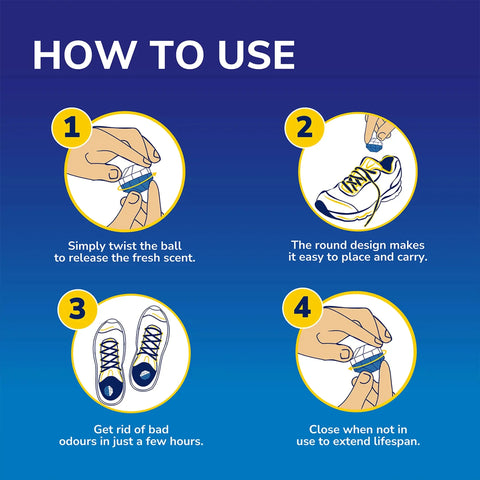 HOW TO USE

1

Simply twist the ball to release the fresh scent.

2

The round design makes it easy to place and carry.

3

Get rid of bad odours in just a few hours.

4

Close when not in use to extend lifespan.