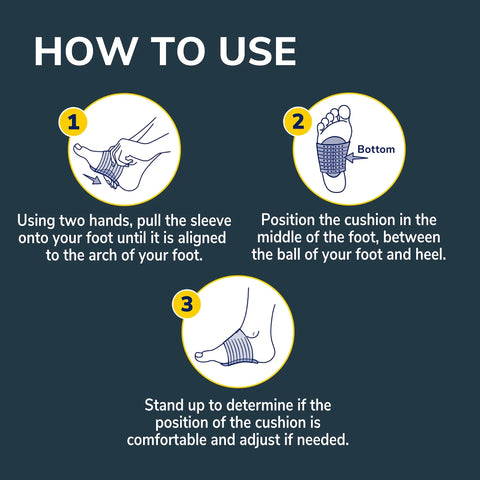 HOW TO USE

1

Using two hands, pull the sleeve onto your foot until it is aligned to the arch of your foot.

2

Bottom

Position the cushion in the middle of the foot, between the ball of your foot and heel.

3

Stand up to determine if the position of the cushion is comfortable and adjust if needed.