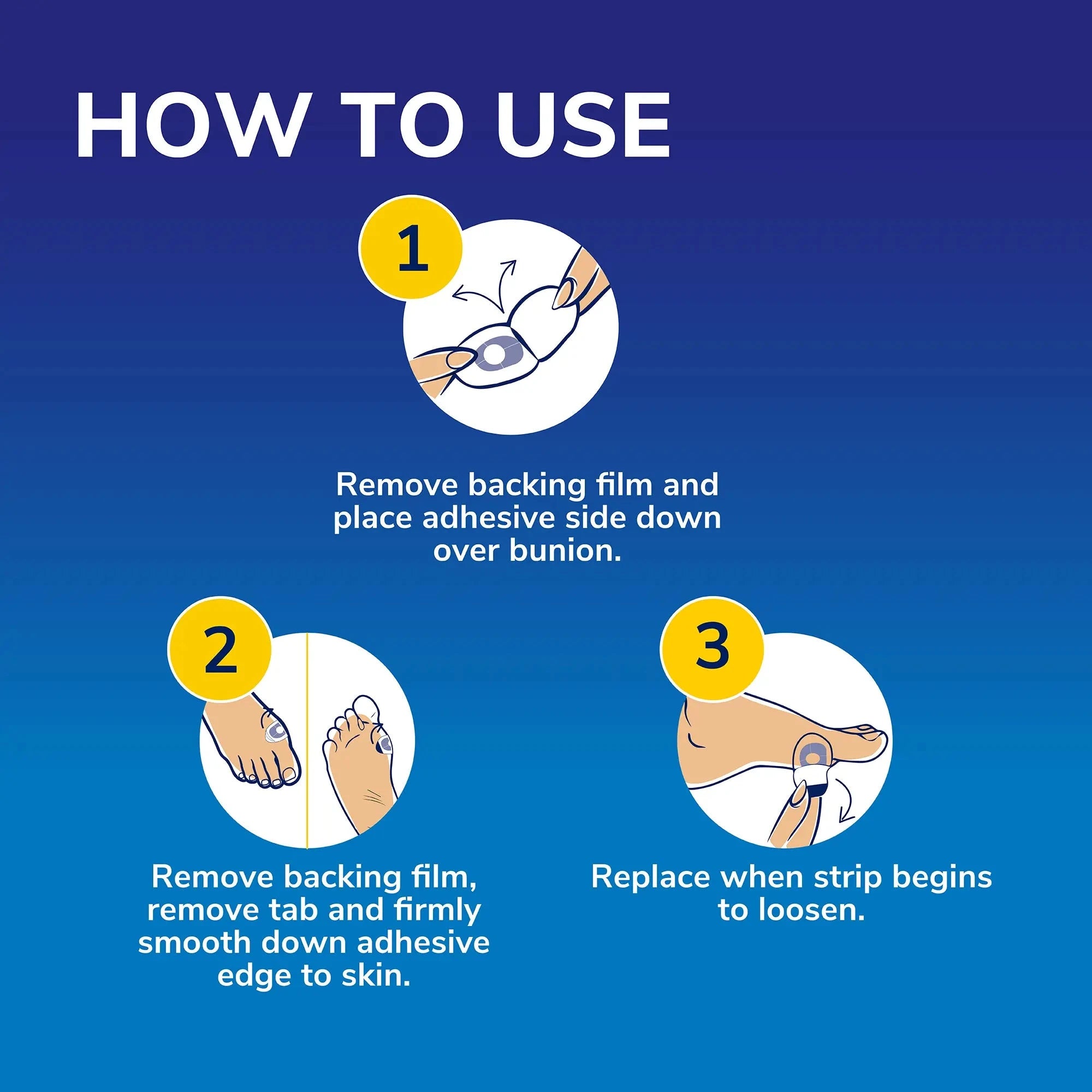 HOW TO USE

1

Remove backing film and place adhesive side down over bunion.

2

Remove backing film, remove tab and firmly smooth down adhesive edge to skin.

3

Replace when strip begins to loosen.