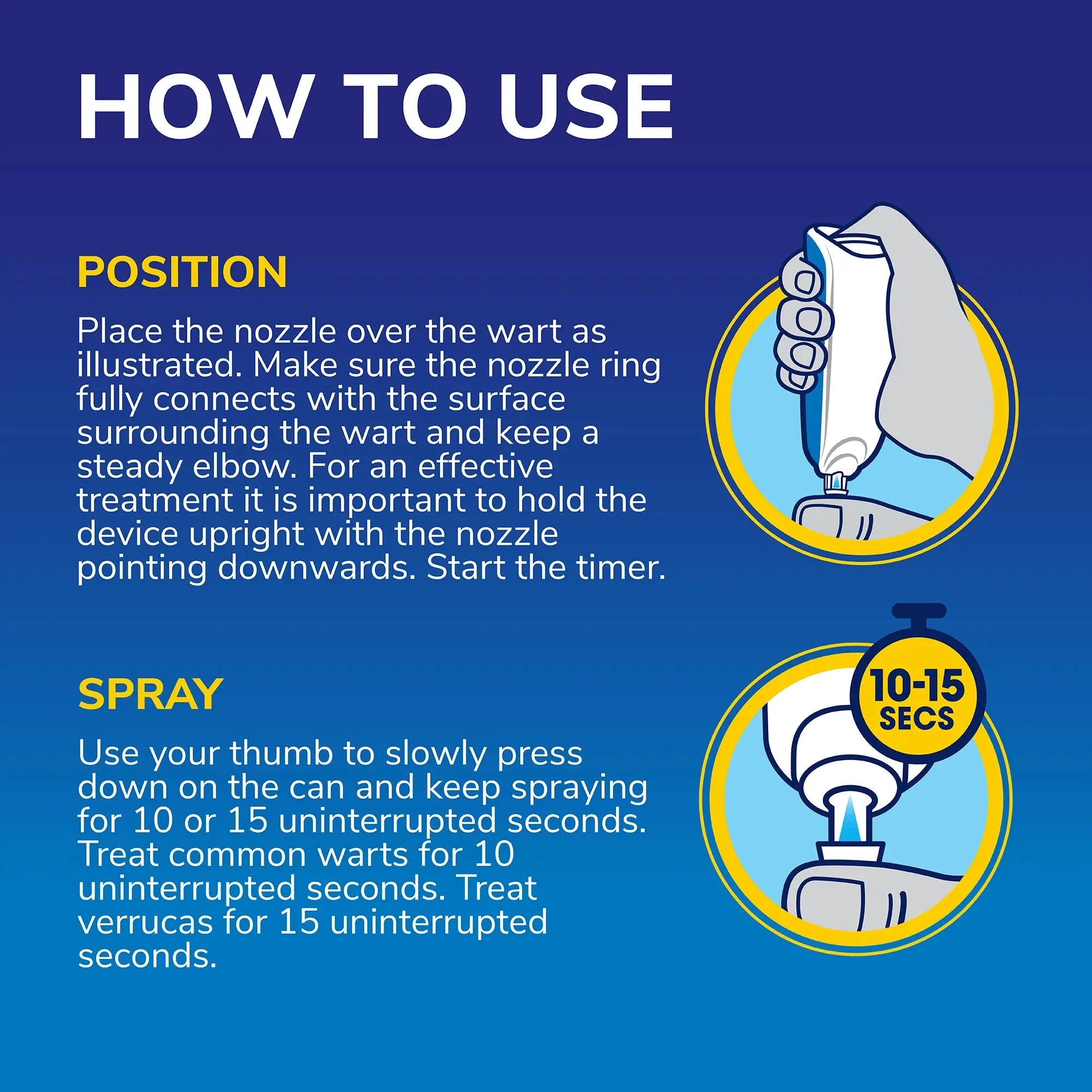 HOW TO USE

POSITION

Place the nozzle over the wart as illustrated. Make sure the nozzle ring fully connects with the surface surrounding the wart and keep a steady elbow. For an effective treatment it is important to hold the device upright with the nozzle pointing downwards. Start the timer.

SPRAY

Use your thumb to slowly press down on the can and keep spraying for 10 or 15 uninterrupted seconds. Treat common warts for 10 uninterrupted seconds. Treat verrucas for 15 uninterrupted seconds.

10-15 SECS