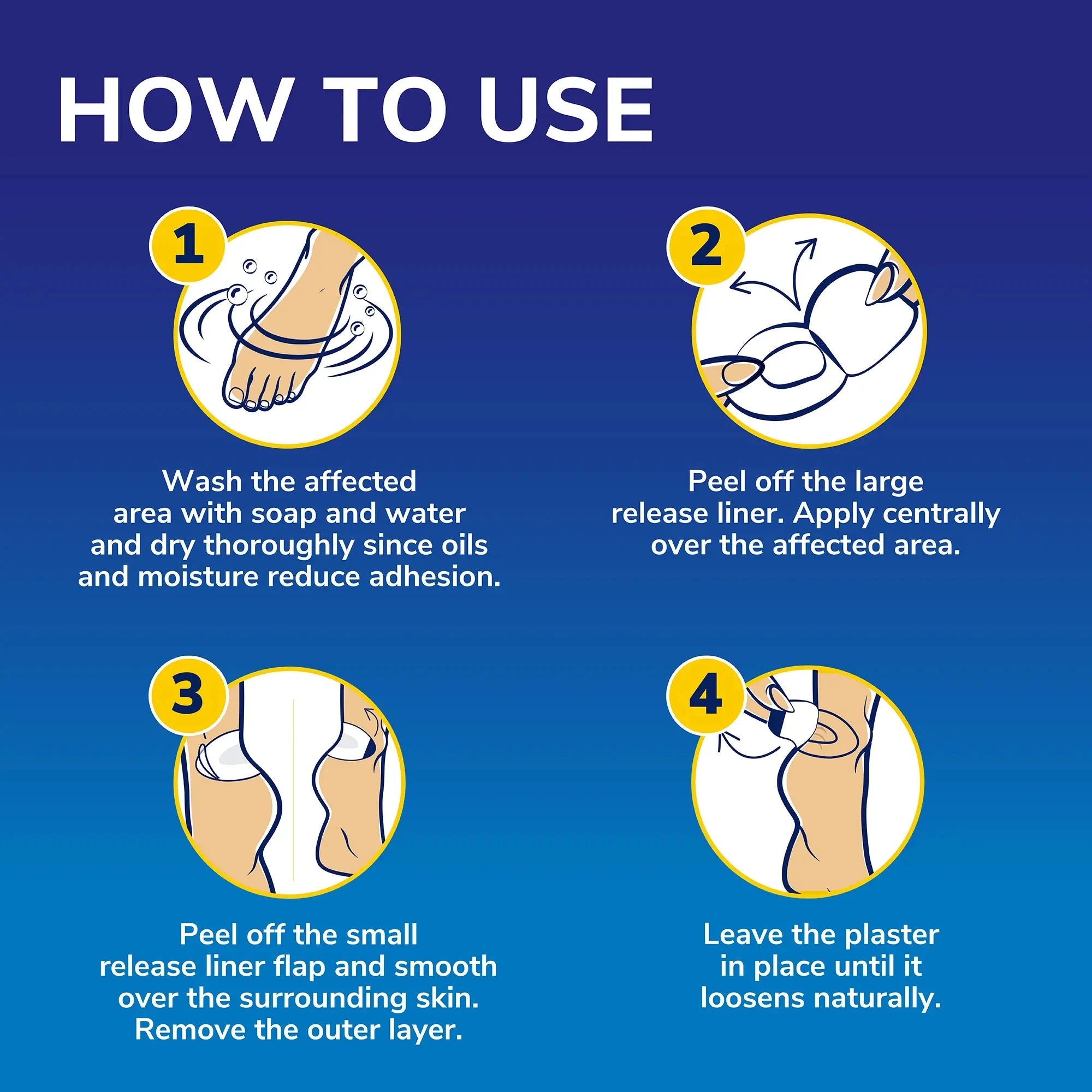 HOW TO USE

1

Wash the affected area with soap and water and dry thoroughly since oils and moisture reduce adhesion.

2

Peel off the large release liner. Apply centrally over the affected area.

3

Peel off the small release liner flap and smooth over the surrounding skin. Remove the outer layer.

4

Leave the plaster in place until it loosens naturally.