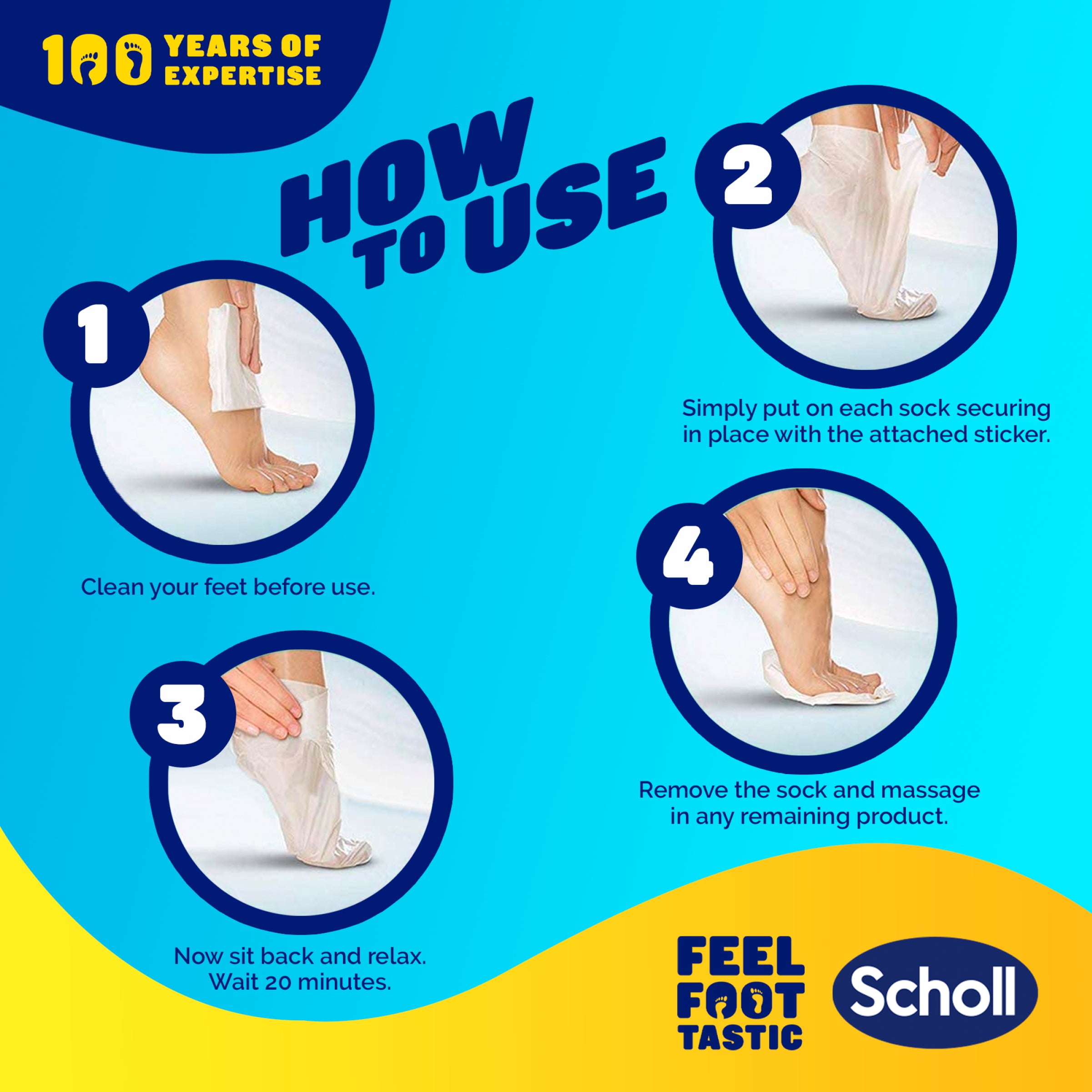 100 YEARS OF EXPERTISE

HOW TO USE

1

Clean your feet before use.

2

Simply put on each sock securing in place with the attached sticker.

3

Now sit back and relax. Wait 20 minutes.

4

Remove the sock and massage in any remaining product.

FEEL FOOT TASTIC

Scholl