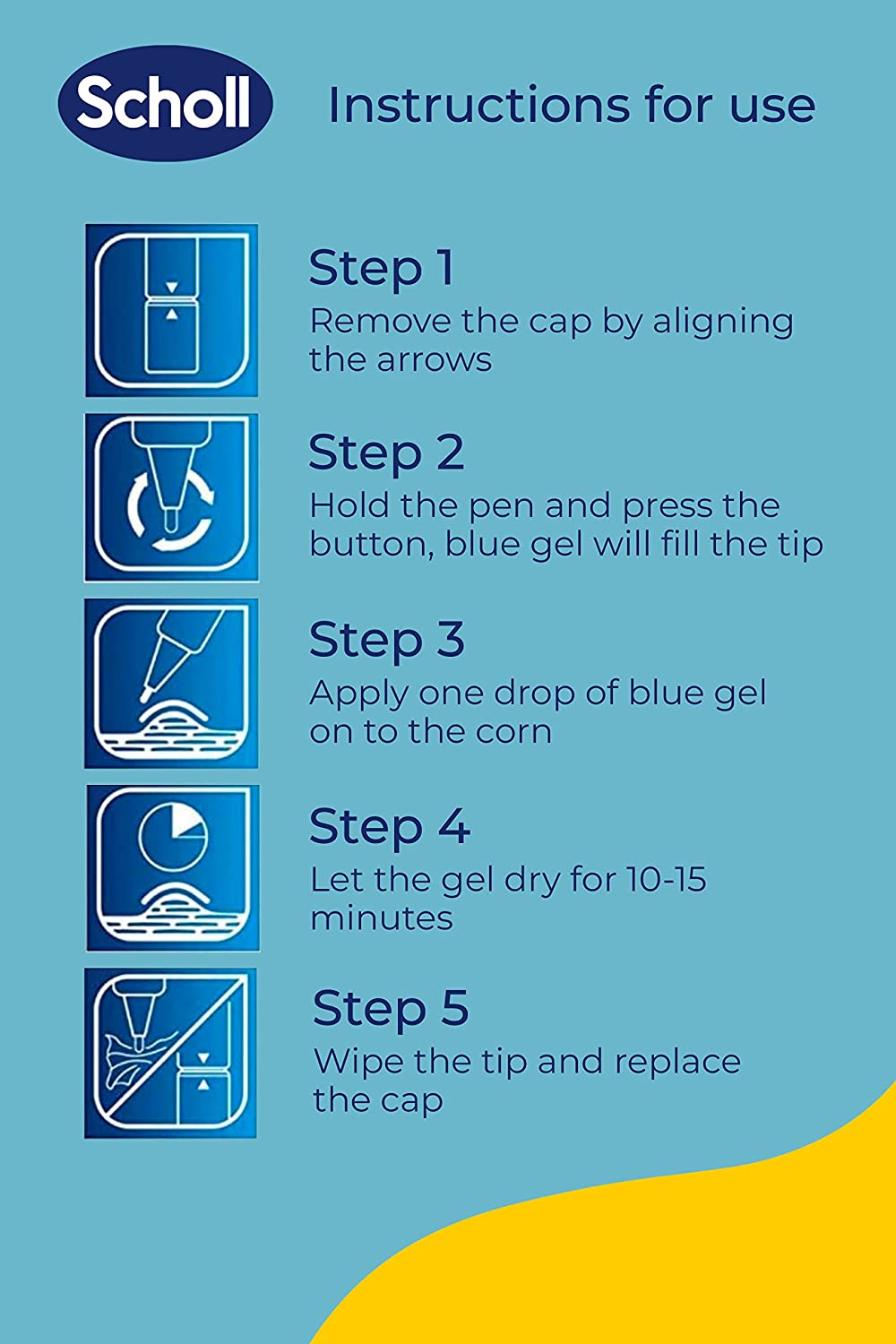 Scholl

Instructions for use

Step 1
Remove the cap by aligning the arrows

Step 2
Hold the pen and press the button, blue gel will fill the tip

Step 3
Apply one drop of blue gel on to the corn

Step 4
Let the gel dry for 10-15 minutes

Step 5
Wipe the tip and replace the cap